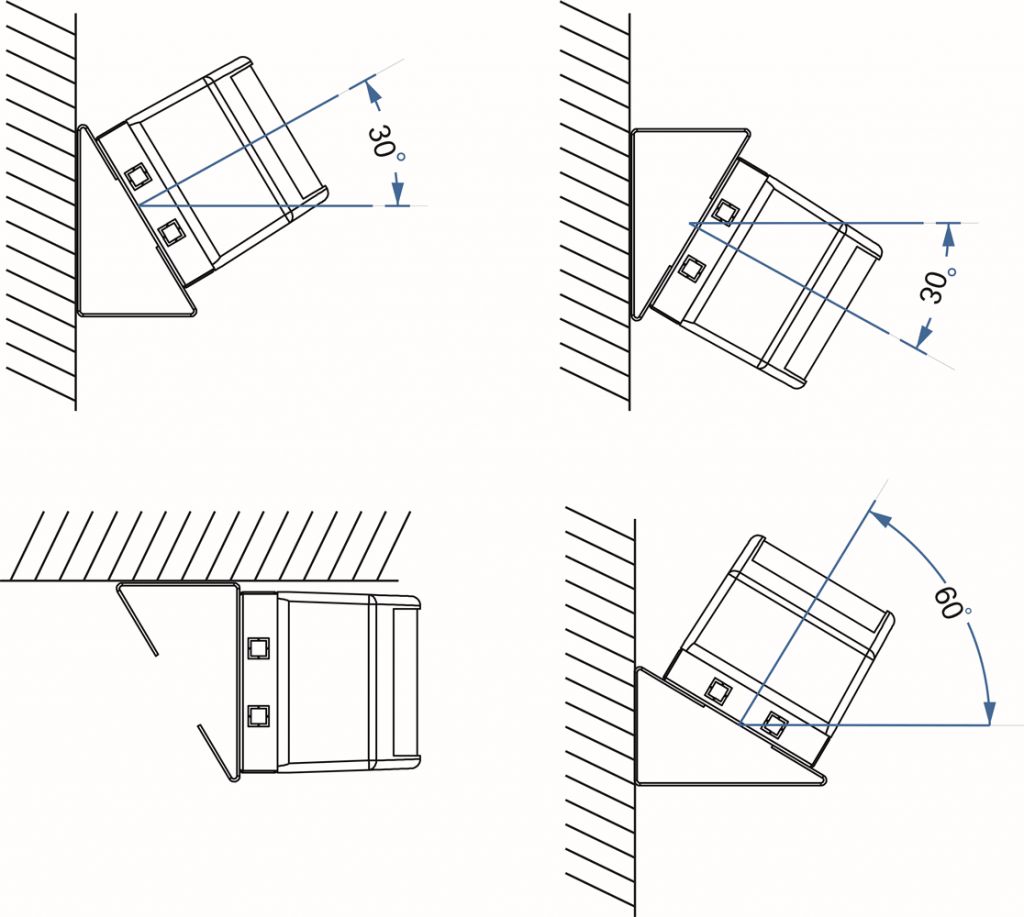 30°

30°

60°